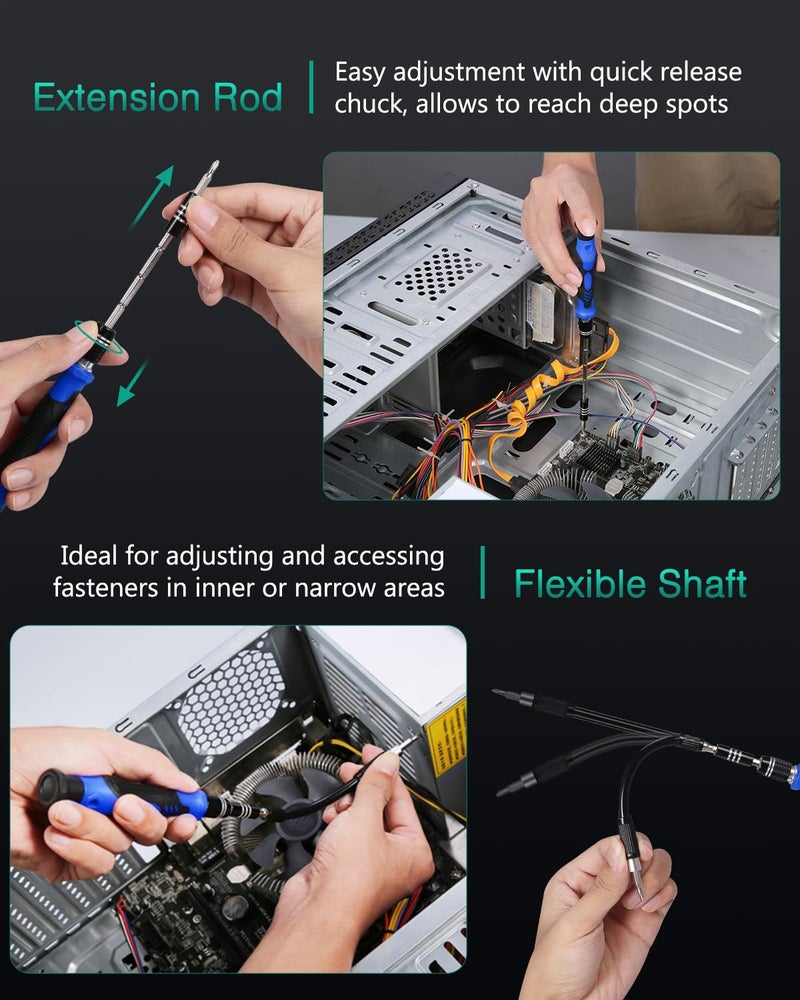 Extension Rod

Easy adjustment with quick release chuck, allows to reach deep spots

Ideal for adjusting and accessing fasteners in inner or narrow areas

Flexible Shaft